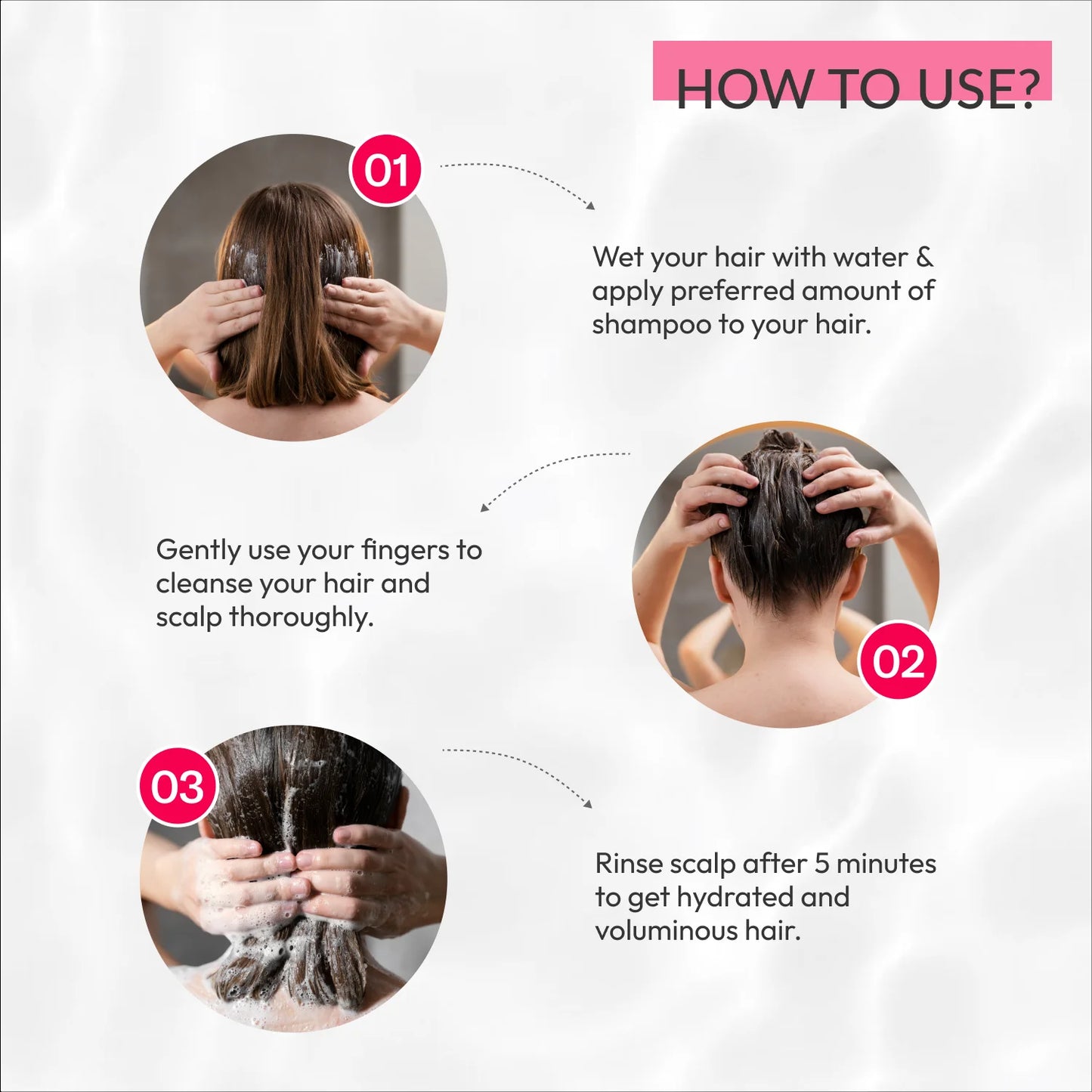 HOW TO USE?

01

Wet your hair with water & apply preferred amount of shampoo to your hair.

Gently use your fingers to cleanse your hair and scalp thoroughly.

02

03

Rinse scalp after 5 minutes to get hydrated and voluminous hair.