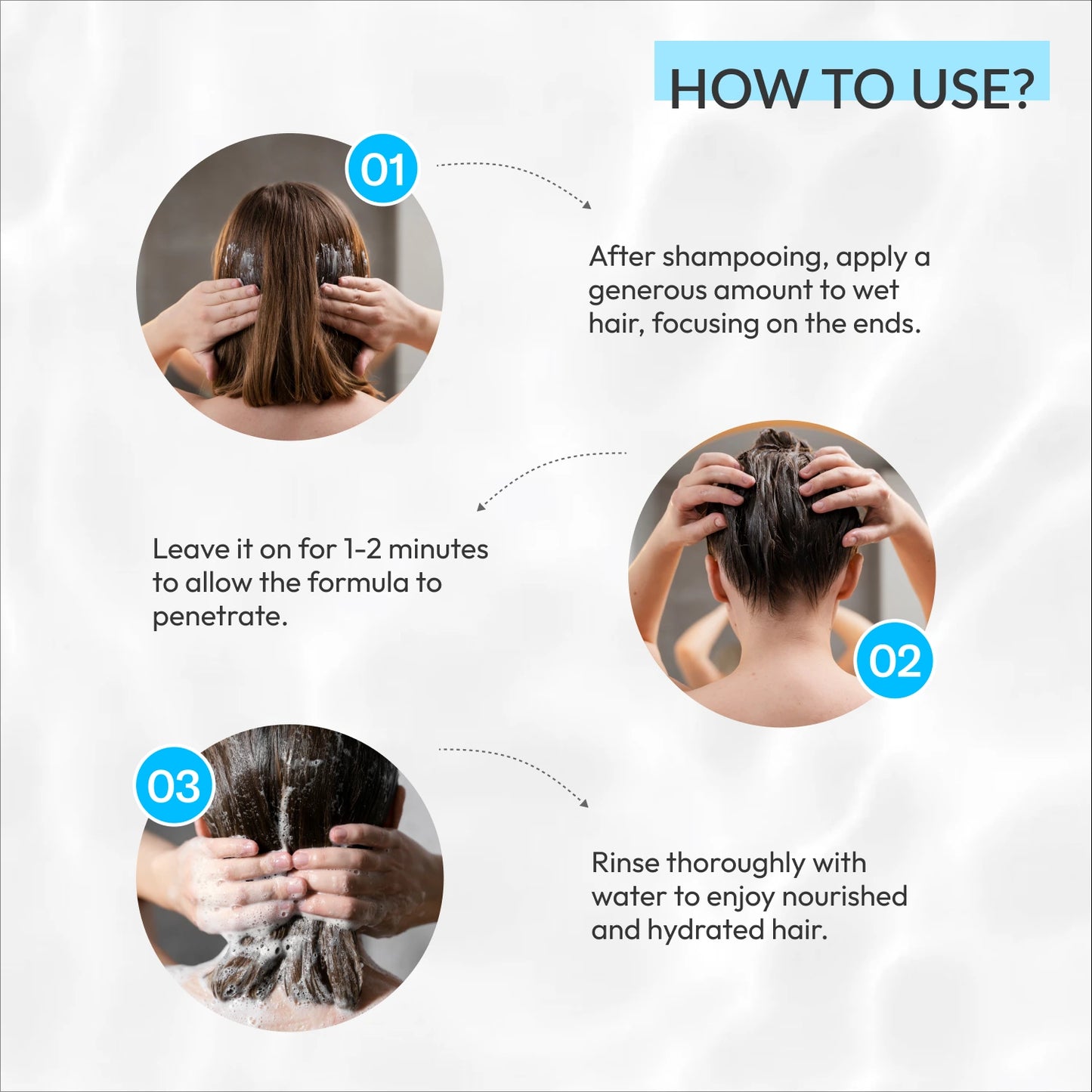 HOW TO USE?

01

After shampooing, apply a generous amount to wet hair, focusing on the ends.

Leave it on for 1-2 minutes to allow the formula to penetrate.

02

03

Rinse thoroughly with water to enjoy nourished and hydrated hair.